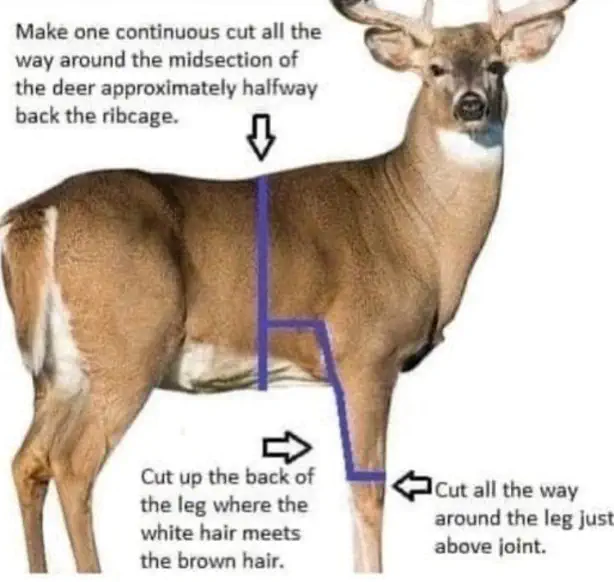 Make one continuous cut all the way around the midsection of the deer approximately halfway back the ribcage.

Cut up the back of the leg where the white hair meets the brown hair.

Cut all the way around the leg just above joint.